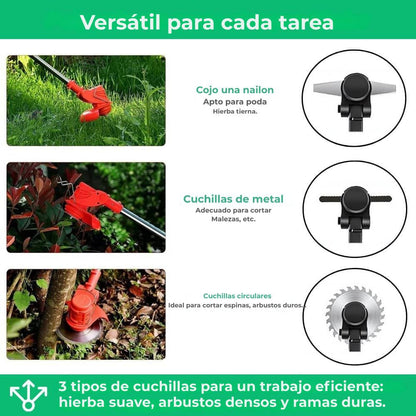 Versátil para cada tarea

Cojo una nailon
Apto para poda
Hierba tierna.

Cuchillas de metal
Adecuado para cortar
Malezas, etc.

Cuchillas circulares
Ideal para cortar espinas, arbustos duros...

3 tipos de cuchillas para un trabajo eficiente: hierba suave, arbustos densos y ramas duras.