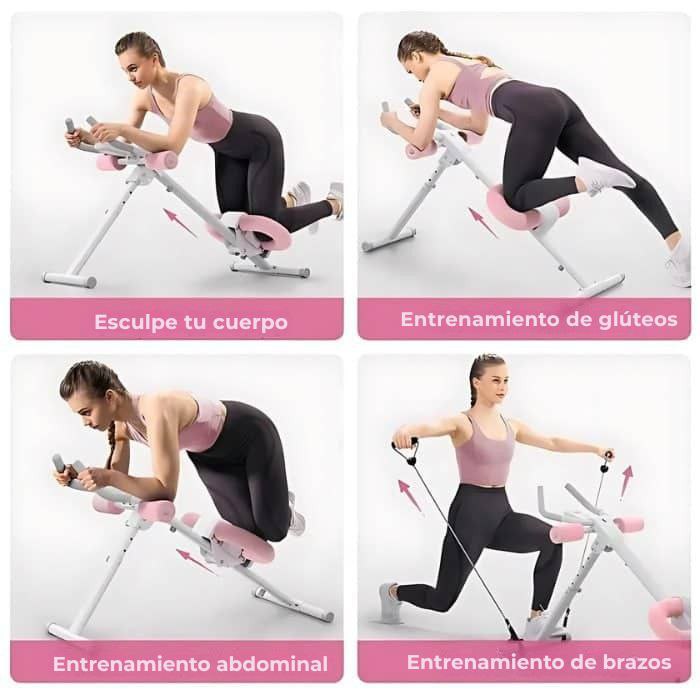 Esculpe tu cuerpo

Entrenamiento de glúteos

Entrenamiento abdominal

Entrenamiento de brazos