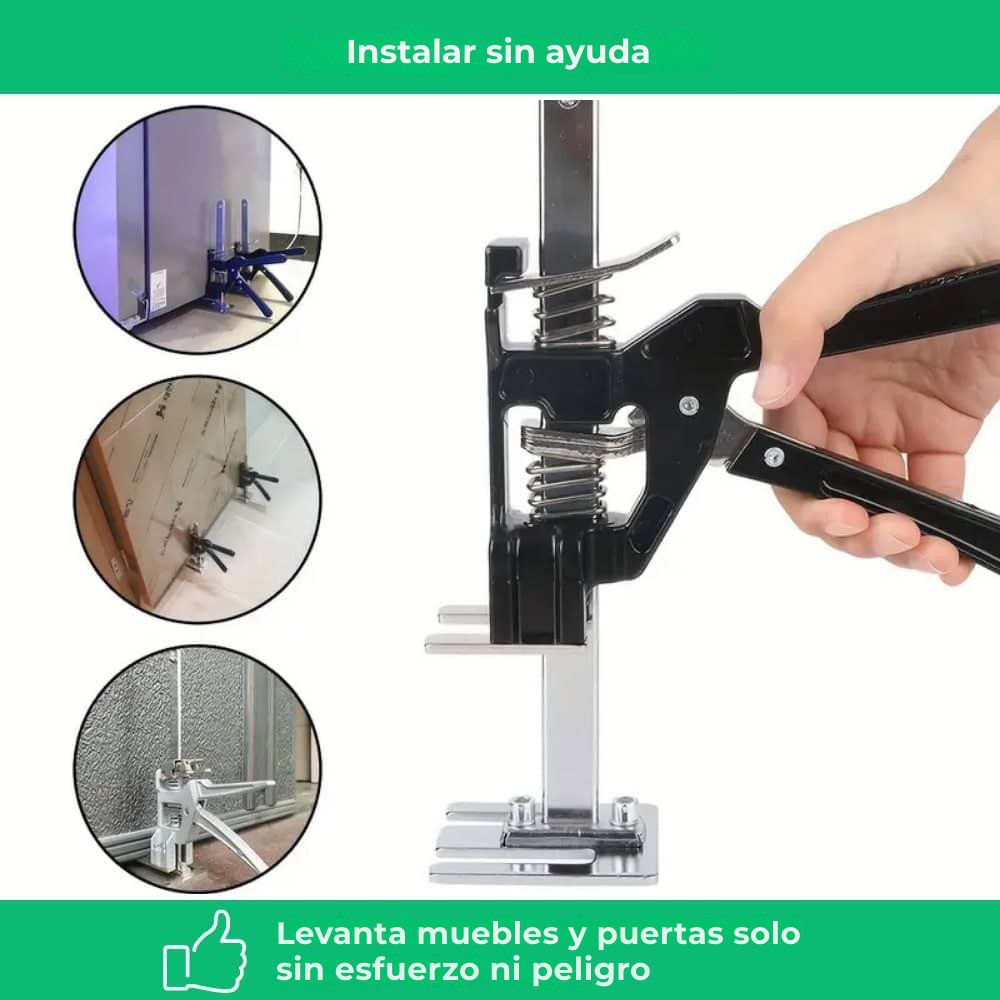 Instalar sin ayuda

Levanta muebles y puertas solo sin esfuerzo ni peligro