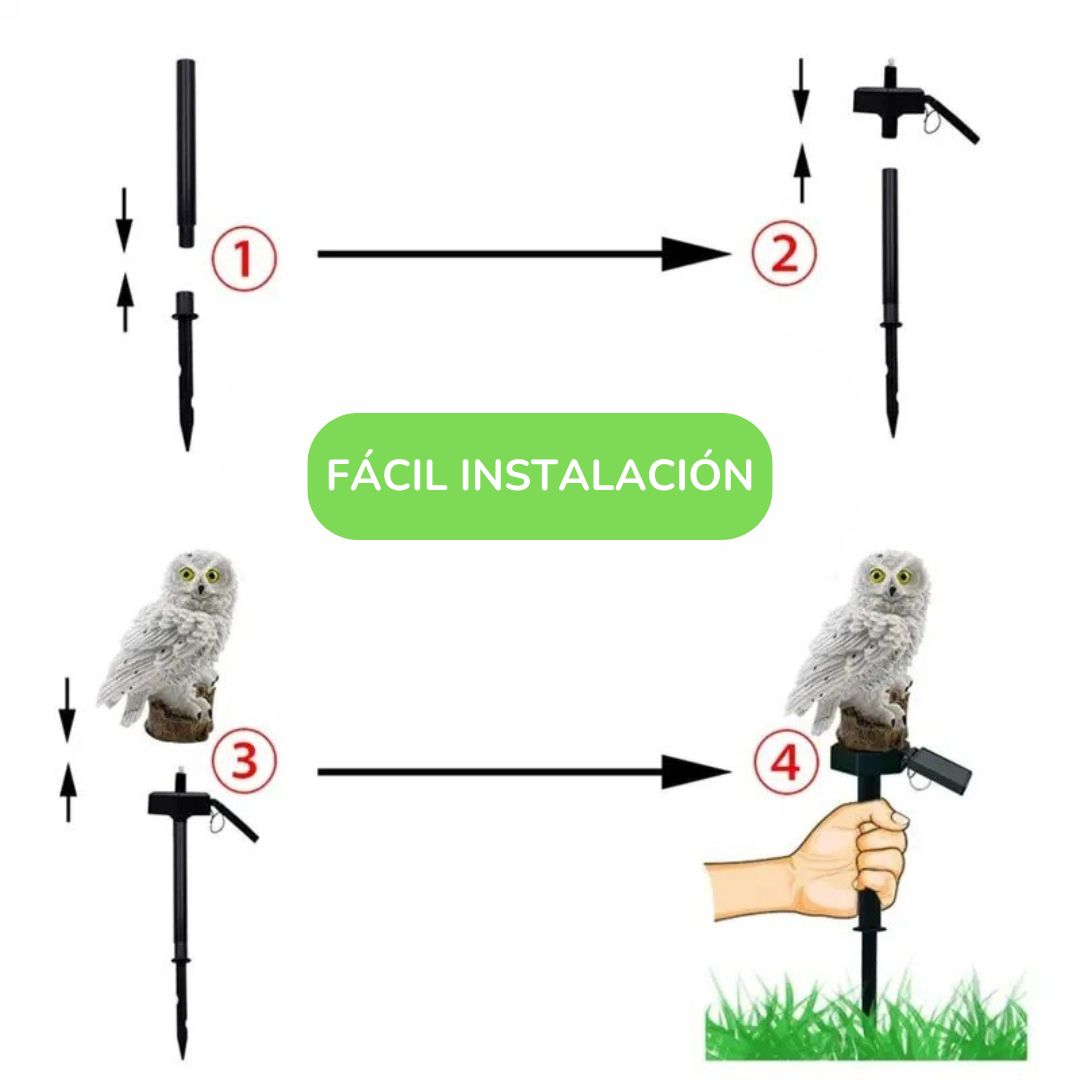 1

2

FÁCIL INSTALACIÓN

3

4